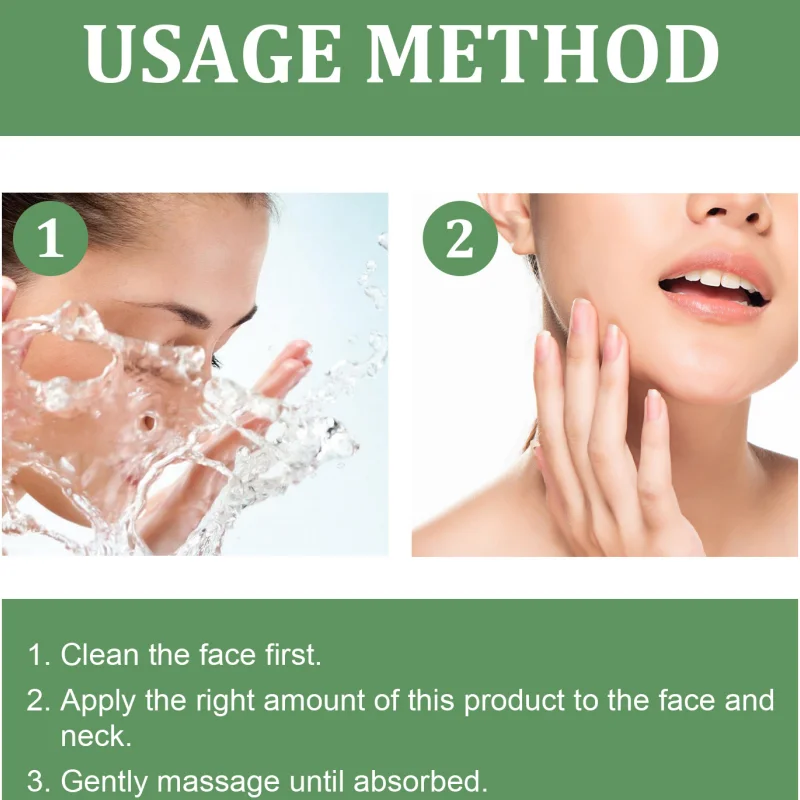 USAGE METHOD

1

2

1. Clean the face first.

2. Apply the right amount of this product to the face and neck.

3. Gently massage until absorbed.